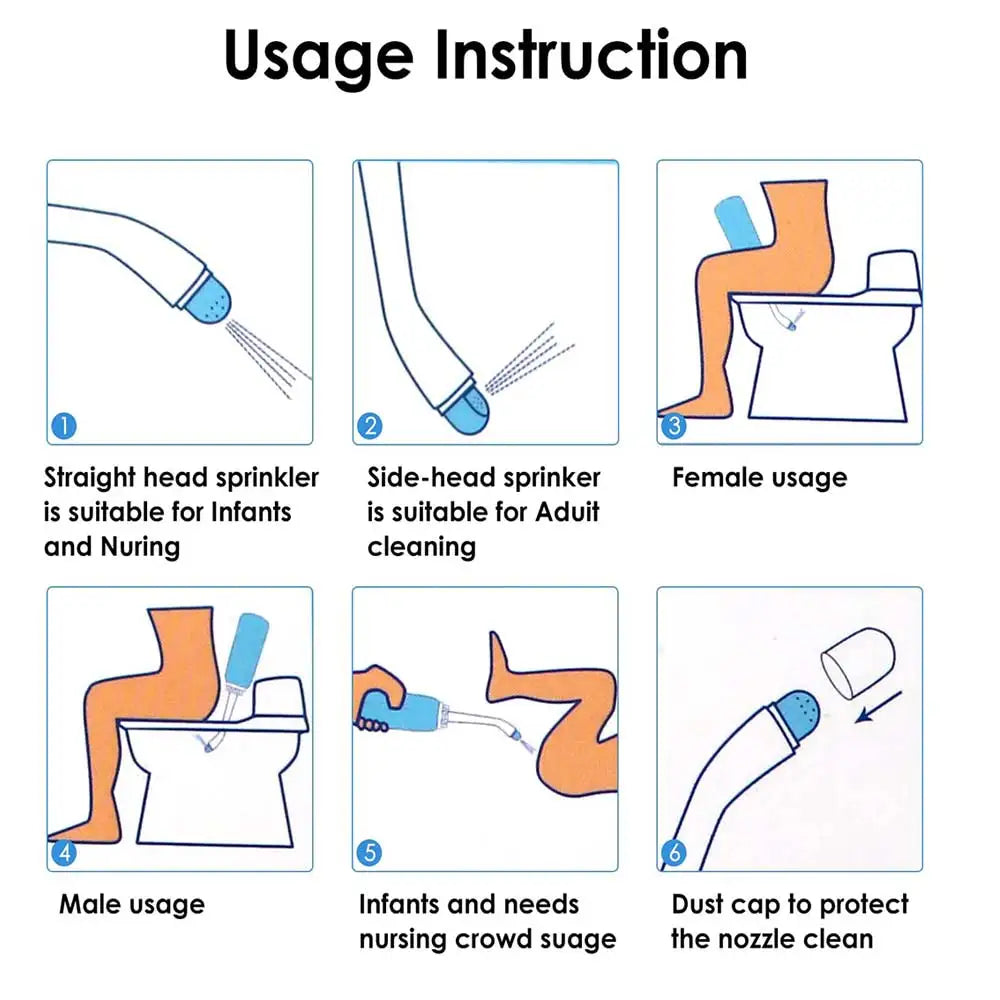 Usage Instruction

1

Straight head sprinkler is suitable for Infants and Nuring

2

Side-head sprinker is suitable for Aduit cleaning

3

Female usage

4

Male usage

5

Infants and needs nursing crowd suage

6

Dust cap to protect the nozzle clean